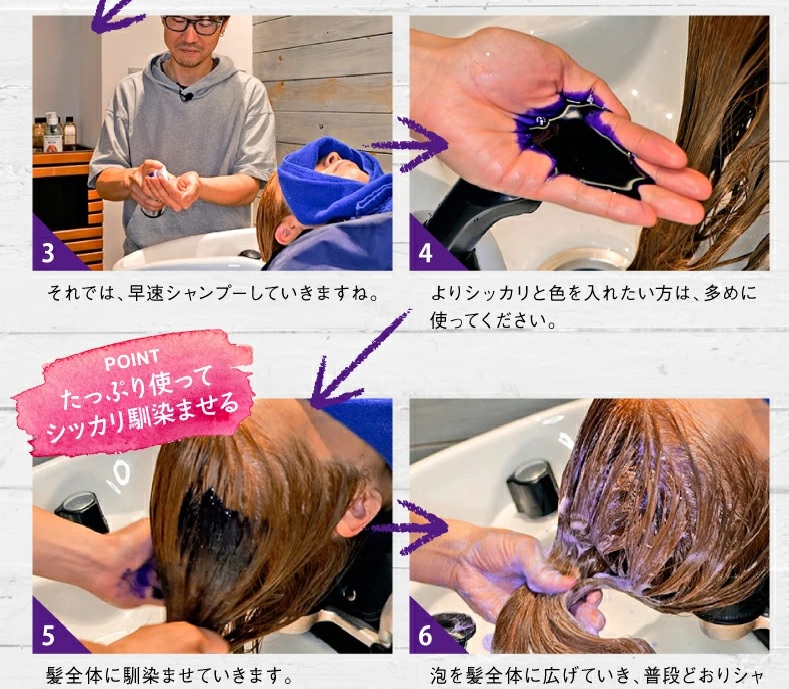 3

それでは、早速シャンプーしていきますね。

4

よりシッカリと色を入れたい方は、多めに使ってください。

POINT
たっぷり使って
シッカリ馴染ませる

5

髪全体に馴染ませていきます。

6

泡を髪全体に広げていき、普段どおりシャ