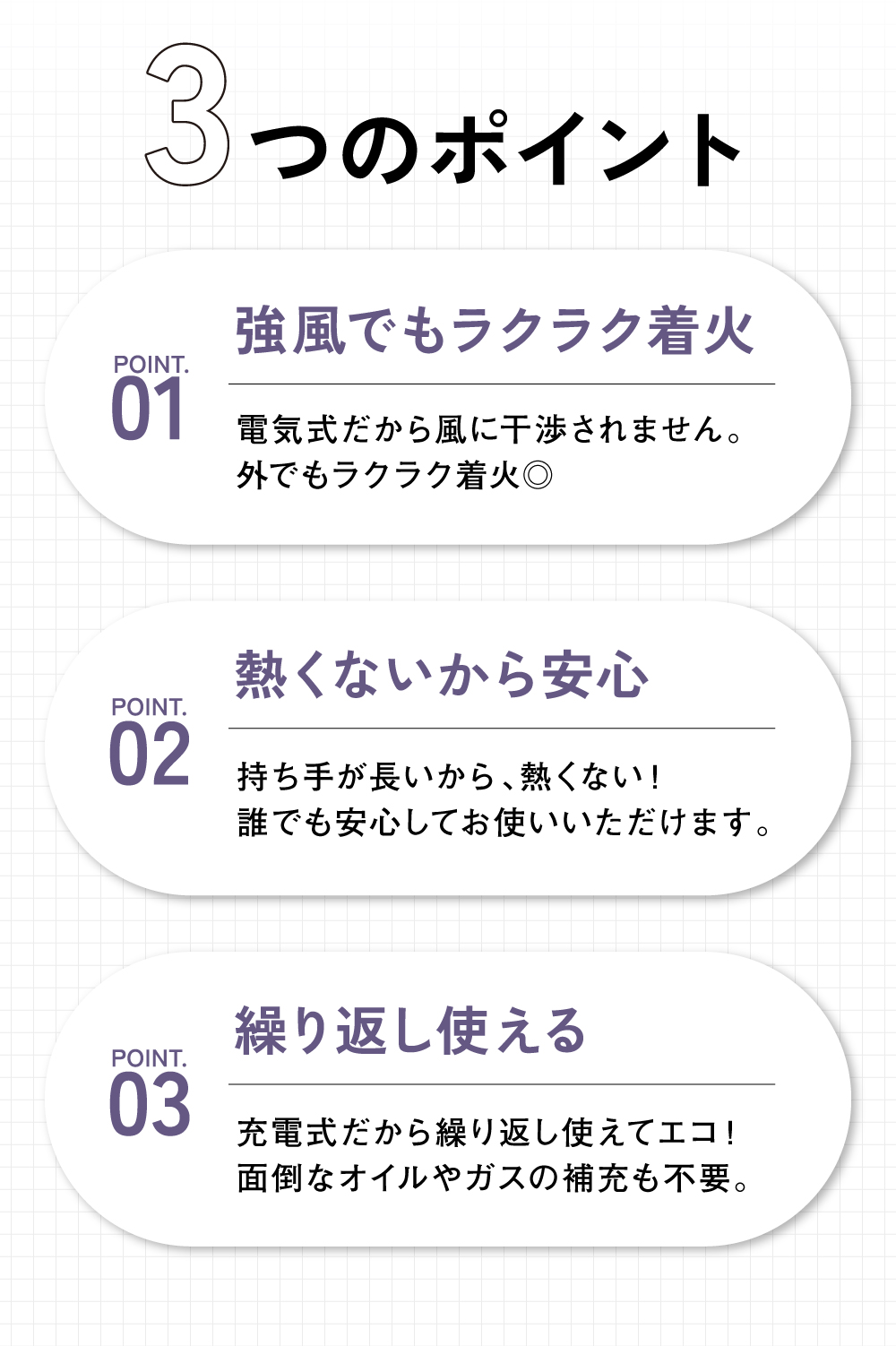 3つのポイント

POINT.
01

強風でもラクラク着火

電気式だから風に干渉されません。
外でもラクラク着火◎

POINT.
02

熱くないから安心

持ち手が長いから、熱くない！
誰でも安心してお使いいただけます。

POINT.
03

繰り返し使える

充電式だから繰り返し使えてエコ！
面倒なオイルやガスの補充も不要。