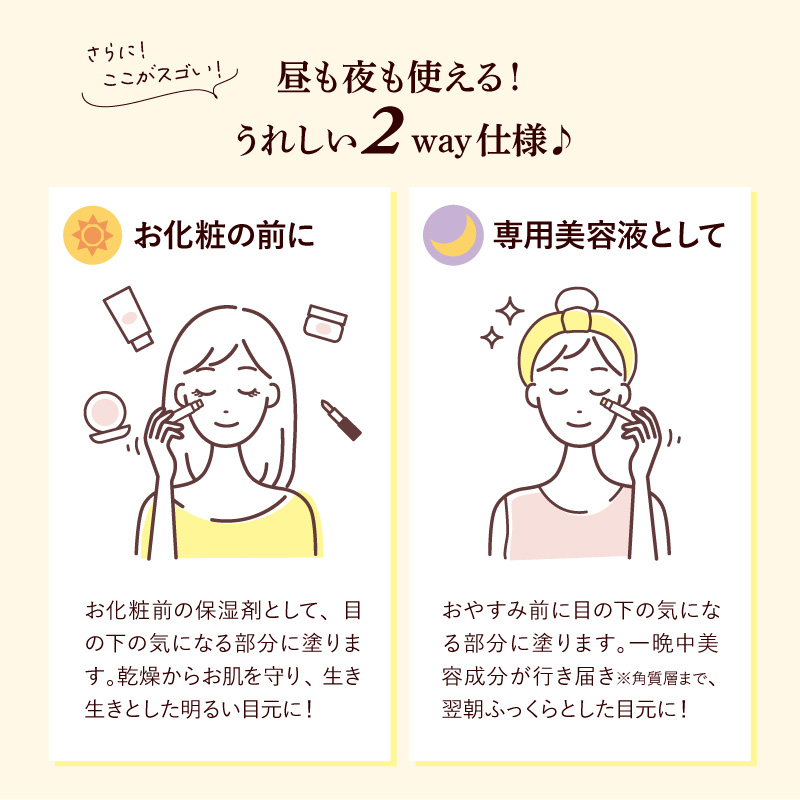 さらに!
ここがスゴい!

昼も夜も使える!
うれしい2way仕様♪

お化粧の前に

お化粧前の保湿剤として、目の下の気になる部分に塗ります。乾燥からお肌を守り、生き生きとした明るい目元に!

専用美容液として

おやすみ前に目の下の気になる部分に塗ります。一晩中美容成分が行き届き※角質層まで、翌朝ふっくらとした目元に!